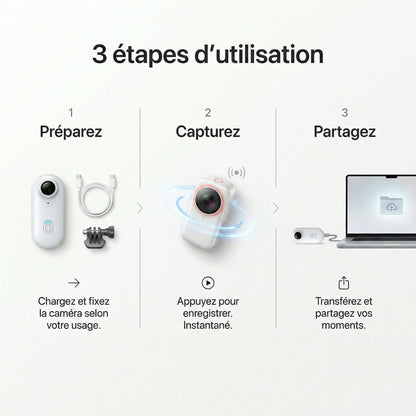 3 étapes d'utilisation

1
Préparez

Chargez et fixez la caméra selon votre usage.

2
Capturez

Appuyez pour enregistrer. Instantané.

3
Partagez

Transférez et partagez vos moments.